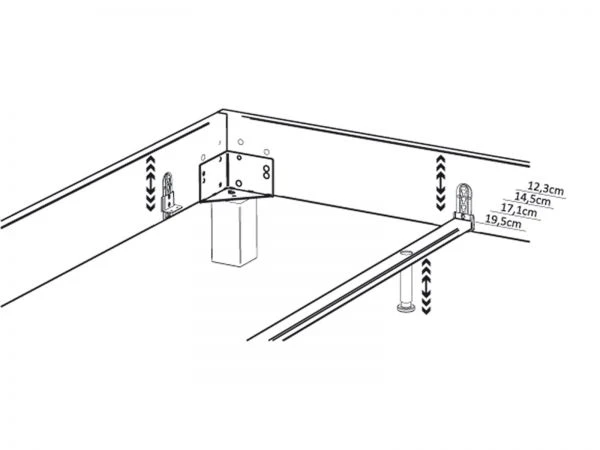 12,3cm
14,5cm
17,1cm
19,5cm